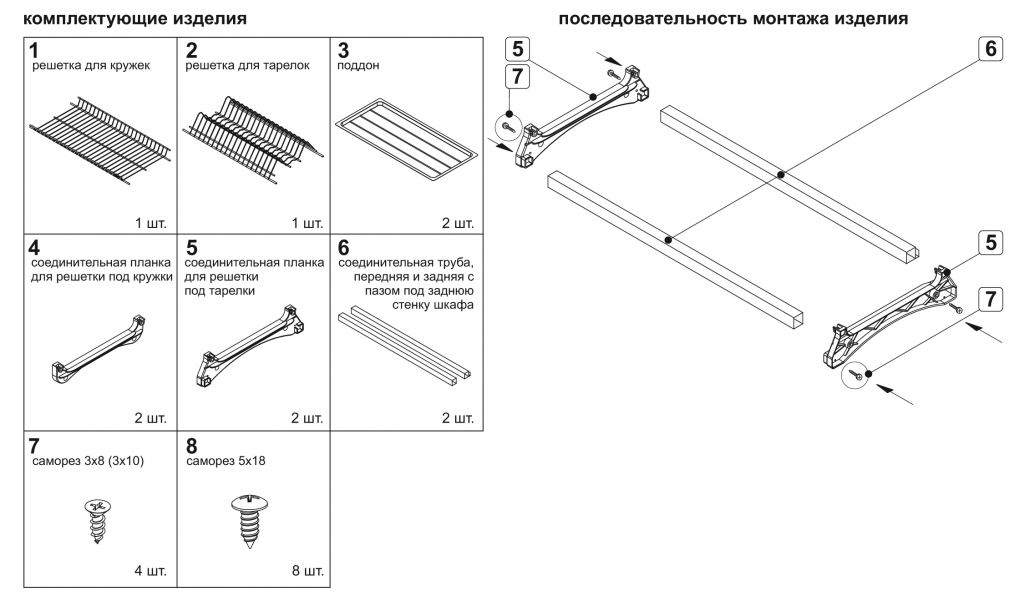 комплектующие изделия

| 1 решетка для кружек 1 шт. | 2 решетка для тарелок 1 шт. | 3 поддон 2 шт. |
|---|---|---|
| 4 соединительная планка для решетки под кружки 2 шт. | 5 соединительная планка для решетки под тарелки 2 шт. | 6 соединительная труба, передняя и задняя с пазом под заднюю стенку шкафа 2 шт. |
| 7 саморез 3х8 (3х10) 4 шт. | 8 саморез 5х18 8 шт. | |

последовательность монтажа изделия

5
7
6
5
7